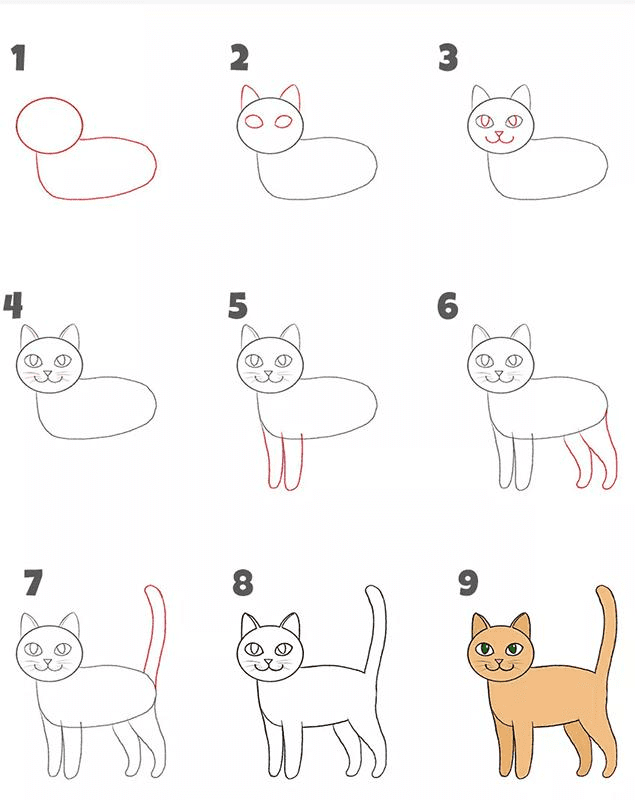 1

2

3

4

5

6

7

8

9